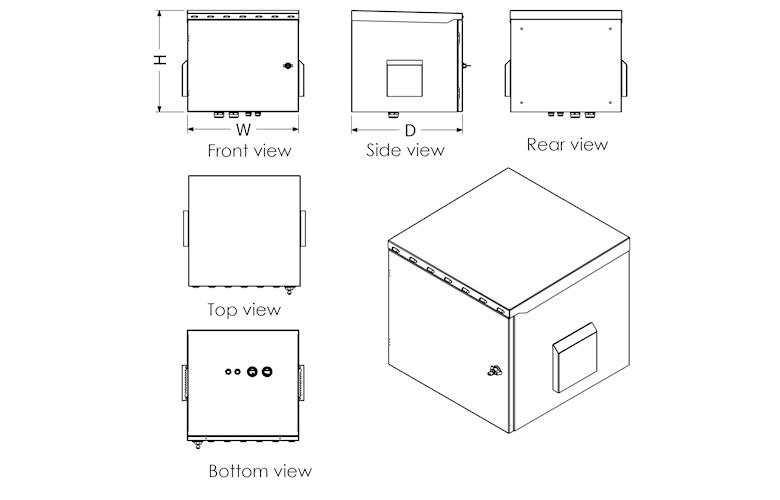 H
W
Front view
D
Side view
Rear view
Top view
Bottom view